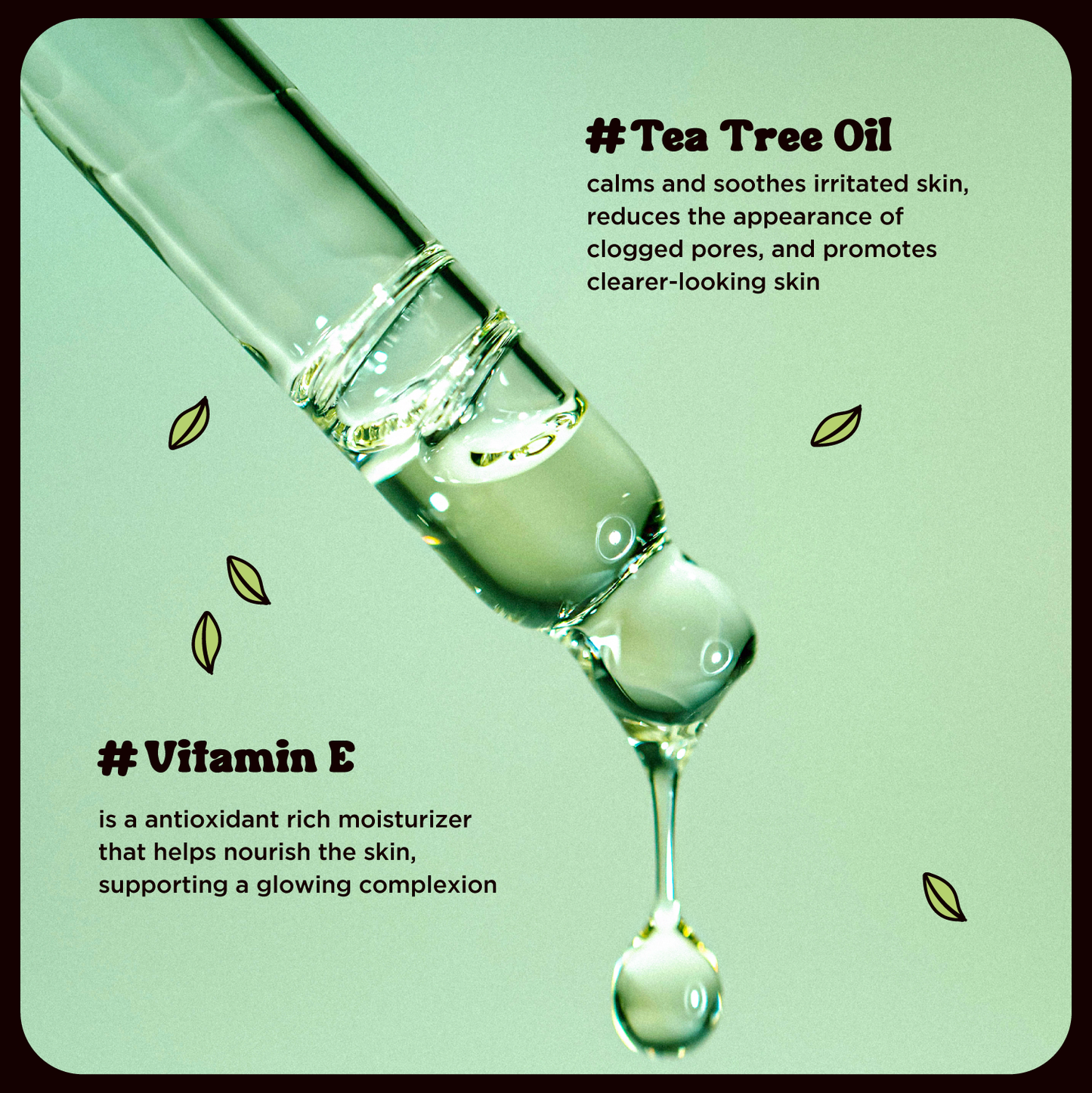 # Tea Tree Oil
calms and soothes irritated skin, reduces the appearance of clogged pores, and promotes clearer-looking skin

# Vitamin E
is a antioxidant rich moisturizer that helps nourish the skin, supporting a glowing complexion